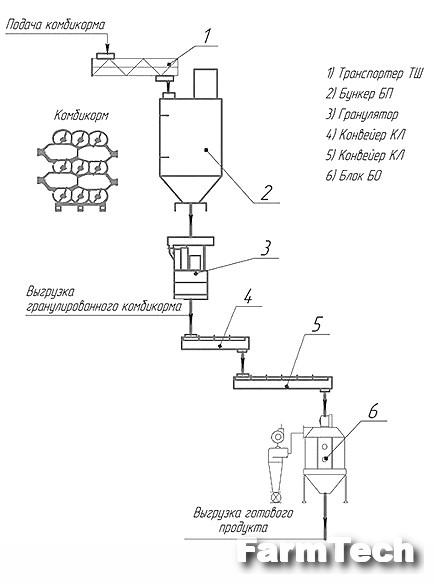 Подача комбикорма

1

1) Транспортер ТШ
2) Бункер БП
3) Гранулятор
4) Конвейер КЛ
5) Конвейер КЛ
6) Блок БО

Комбикорм

2

3

Выгрузка гранулированного комбикорма

4

5

6

Выгрузка готового продукта

FarmTech